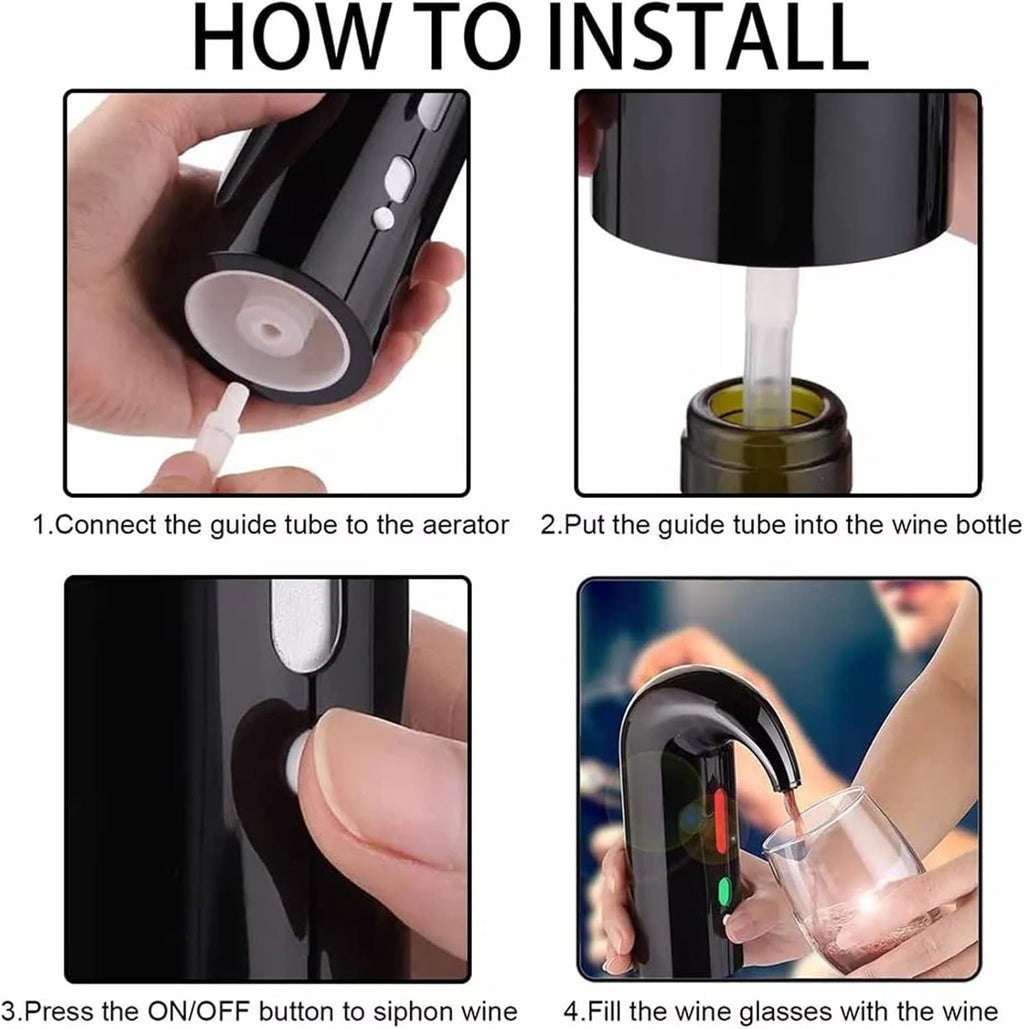 HOW TO INSTALL

1.Connect the guide tube to the aerator

2.Put the guide tube into the wine bottle

3.Press the ON/OFF button to siphon wine

4.Fill the wine glasses with the wine